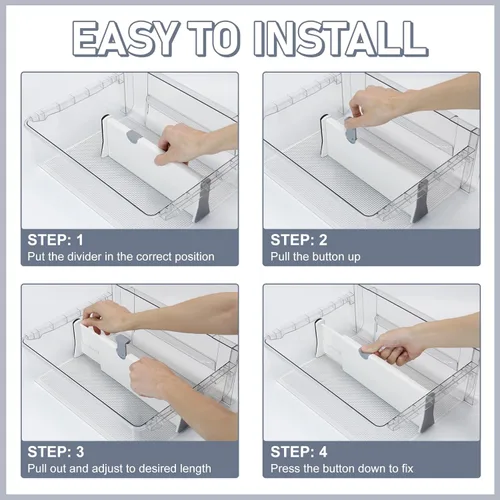 EASY TO INSTALL

STEP: 1
Put the divider in the correct position

STEP: 2
Pull the button up

STEP: 3
Pull out and adjust to desired length

STEP: 4
Press the button down to fix