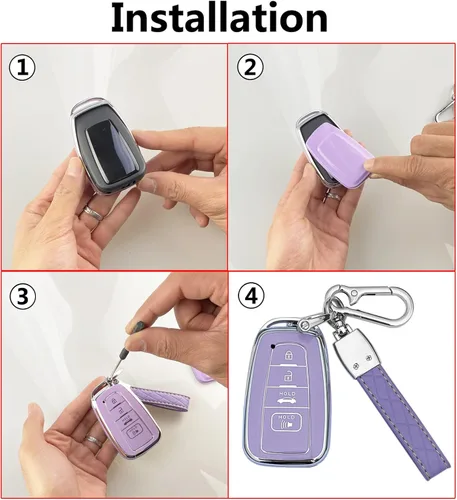 Installation

①

②

③

④

HOLD

HOLD