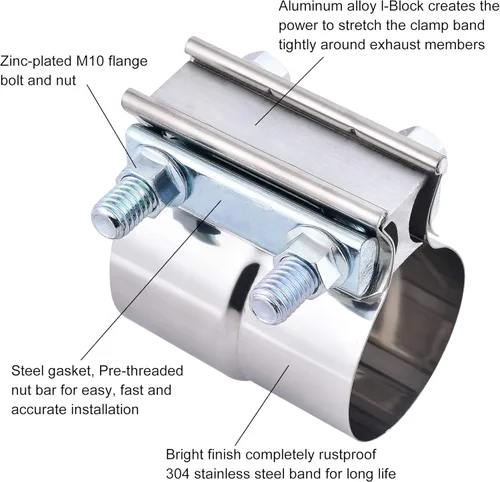 Aluminum alloy I-Block creates the power to stretch the clamp band tightly around exhaust members

Zinc-plated M10 flange bolt and nut

Steel gasket, Pre-threaded nut bar for easy, fast and accurate installation

Bright finish completely rustproof 304 stainless steel band for long life