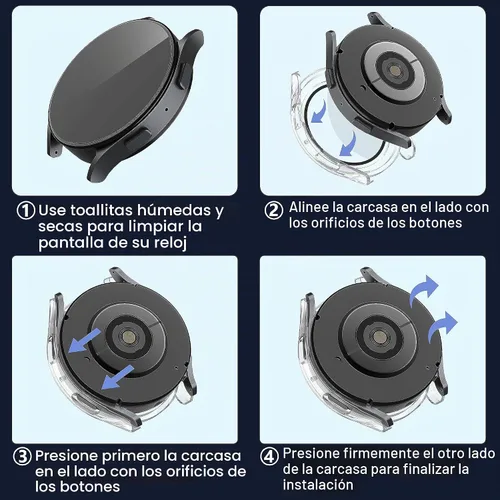 ① Use toallitas húmedas y secas para limpiar la pantalla de su reloj

② Alinee la carcasa en el lado con los orificios de los botones

③ Presione primero la carcasa en el lado con los orificios de los botones

④ Presione firmemente el otro lado de la carcasa para finalizar la instalación