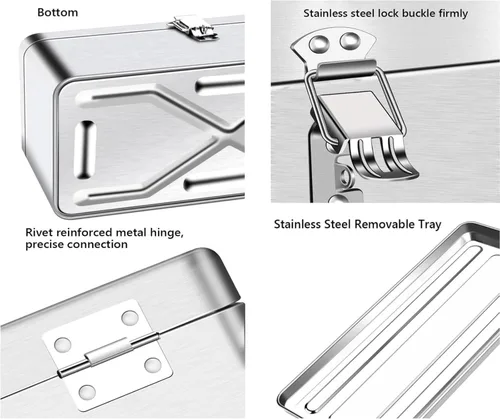 Bottom

Stainless steel lock buckle firmly

Rivet reinforced metal hinge, precise connection

Stainless Steel Removable Tray