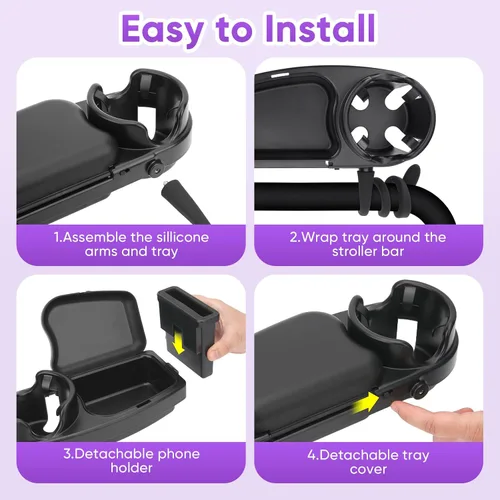 Easy to Install

1.Assemble the sillicone arms and tray

2.Wrap tray around the stroller bar

3.Detachable phone holder

4.Detachable tray cover