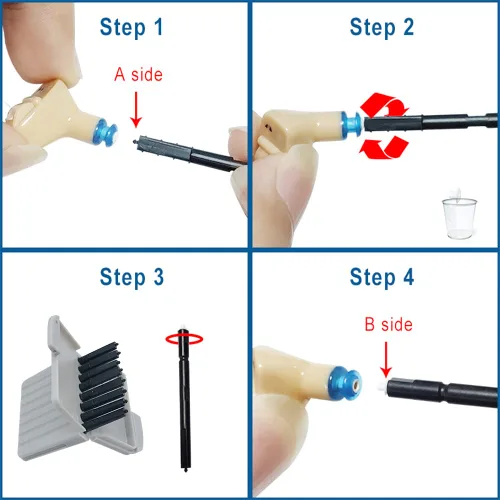 Step 1

A side

Step 2

Step 3

Step 4

B side