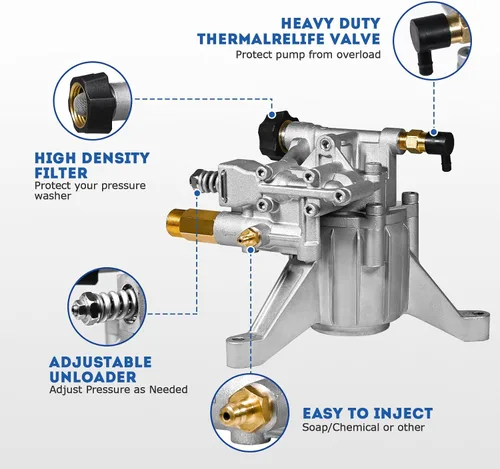 HEAVY DUTY THERMALRELIFE VALVE
Protect pump from overload

HIGH DENSITY FILTER
Protect your pressure washer

ADJUSTABLE UNLOADER
Adjust Pressure as Needed

EASY TO INJECT
Soap/Chemical or other