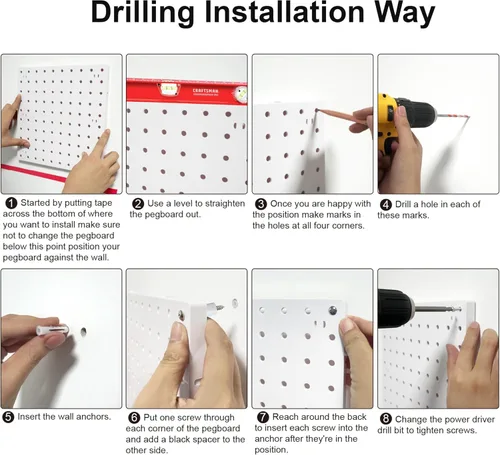 Drilling Installation Way

CRAFTSMAN

1 Started by putting tape across the bottom of where you want to install make sure not to change the pegboard below this point position your pegboard against the wall.

2 Use a level to straighten the pegboard out.

3 Once you are happy with the position make marks in the holes at all four corners.

4 Drill a hole in each of these marks.

5 Insert the wall anchors.

6 Put one screw through each corner of the pegboard and add a black spacer to the other side.

7 Reach around the back to insert each screw into the anchor after they're in the position.

8 Change the power driver drill bit to tighten screws.