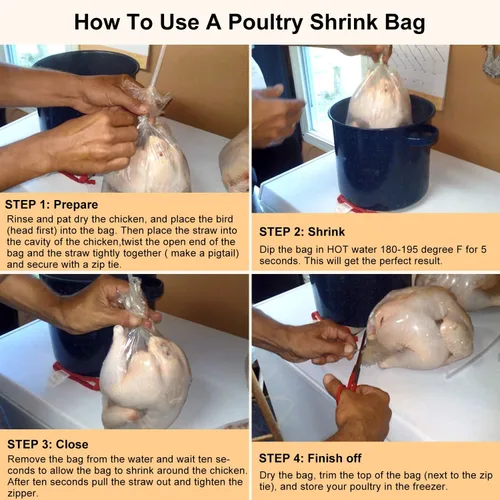 How To Use A Poultry Shrink Bag

STEP 1: Prepare
Rinse and pat dry the chicken, and place the bird (head first) into the bag. Then place the straw into the cavity of the chicken,twist the open end of the bag and the straw tightly together ( make a pigtail) and secure with a zip tie.

STEP 2: Shrink
Dip the bag in HOT water 180-195 degree F for 5 seconds. This will get the perfect result.

STEP 3: Close
Remove the bag from the water and wait ten seconds to allow the bag to shrink around the chicken. After ten seconds pull the straw out and tighten the zipper.

STEP 4: Finish off
Dry the bag, trim the top of the bag (next to the zip tie), and store your poultry in the freezer.