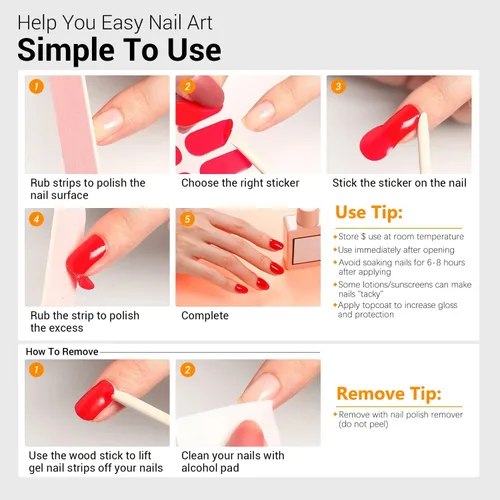 Help You Easy Nail Art
Simple To Use

1
Rub strips to polish the nail surface

2
Choose the right sticker

3
Stick the sticker on the nail

4
Rub the strip to polish the excess

5
Complete

Use Tip:
•Store $ use at room temperature
•Use immediately after opening
•Avoid soaking nails for 6-8 hours after applying
•Some lotions/sunscreens can make nails "tacky"
•Apply topcoat to increase gloss and protection

How To Remove

1
Use the wood stick to lift gel nail strips off your nails

2
Clean your nails with alcohol pad

Remove Tip:
•Remove with nail polish remover (do not peel)