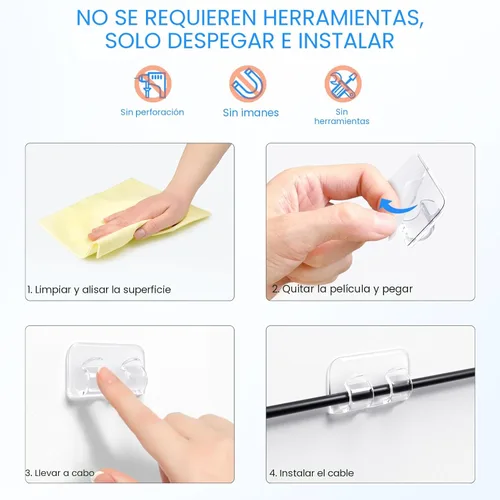 NO SE REQUIEREN HERRAMIENTAS, SOLO DESPEGAR E INSTALAR

Sin perforación

Sin imanes

Sin herramientas

1. Limpiar y alisar la superficie

2. Quitar la película y pegar

3. Llevar a cabo

4. Instalar el cable