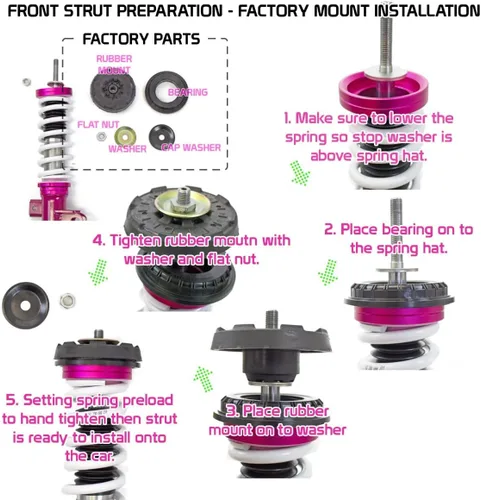 FRONT STRUT PREPARATION - FACTORY MOUNT INSTALLATION

FACTORY PARTS

RUBBER MOUNT

BEARING

FLAT NUT

WASHER

CAP WASHER

1. Make sure to lower the spring so stop washer is above spring hat.

2. Place bearing on to the spring hat.

3. Place rubber mount on to washer

4. Tighten rubber moutn with washer and flat nut.

5. Setting spring preload to hand tighten then strut is ready to install onto the car.