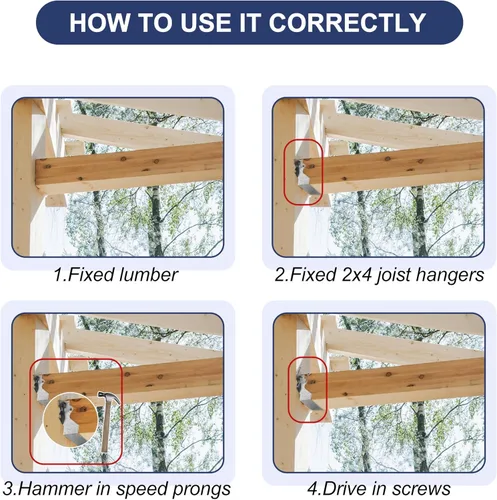 HOW TO USE IT CORRECTLY

1.Fixed lumber

2.Fixed 2x4 joist hangers

3.Hammer in speed prongs

4.Drive in screws