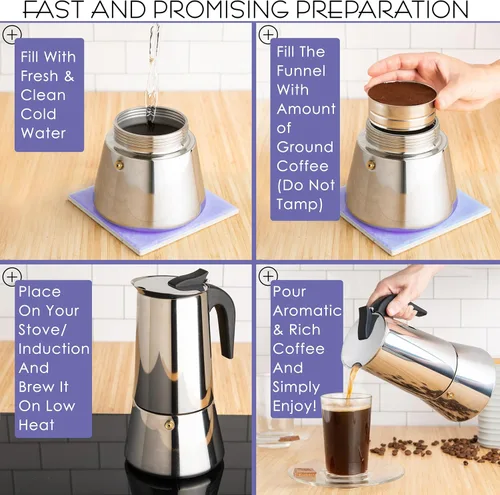 FAST AND PROMISING PREPARATION

Fill With Fresh & Clean Cold Water

Fill The Funnel With Amount of Ground Coffee (Do Not Tamp)

Place On Your Stove/ Induction And Brew It On Low Heat

Pour Aromatic & Rich Coffee And Simply Enjoy!