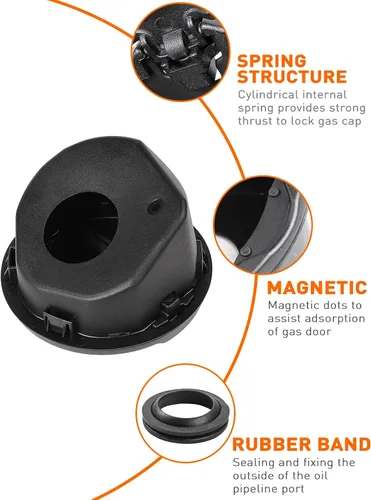 SPRING STRUCTURE
Cylindrical internal spring provides strong thrust to lock gas cap

MAGNETIC
Magnetic dots to assist adsorption of gas door

RUBBER BAND
Sealing and fixing the outside of the oil pipeline port