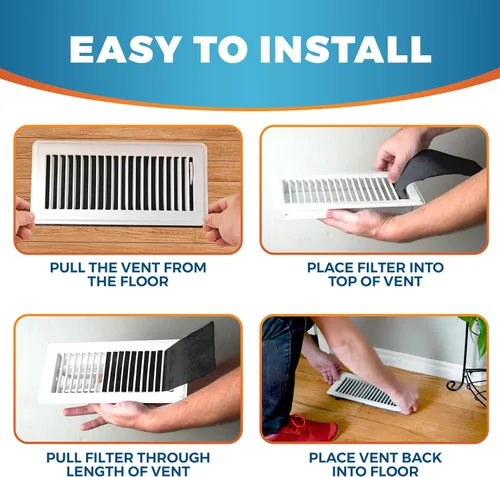 EASY TO INSTALL

PULL THE VENT FROM THE FLOOR

PLACE FILTER INTO TOP OF VENT

PULL FILTER THROUGH LENGTH OF VENT

PLACE VENT BACK INTO FLOOR