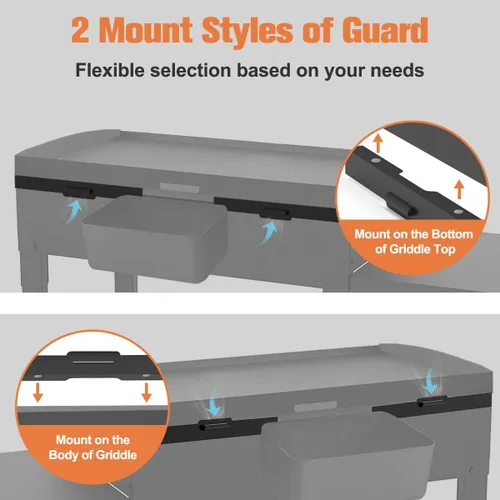 2 Mount Styles of Guard

Flexible selection based on your needs

Mount on the Bottom of Griddle Top

Mount on the Body of Griddle