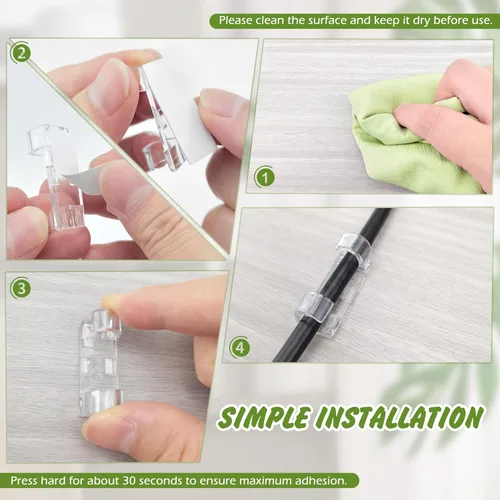 Please clean the surface and keep it dry before use.

2

1

3

4

SIMPLE INSTALLATION

Press hard for about 30 seconds to ensure maximum adhesion.