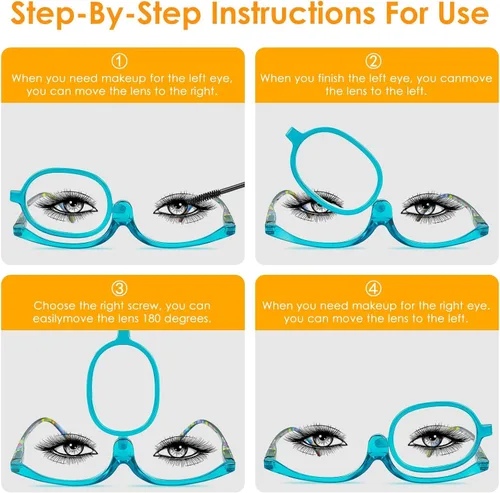 Step-By-Step Instructions For Use

①
When you need makeup for the left eye, you can move the lens to the right.

②
When you finish the left eye, you canmove the lens to the left.

③
Choose the right screw, you can easilymove the lens 180 degrees.

④
When you need makeup for the right eye. you can move the lens to the left.