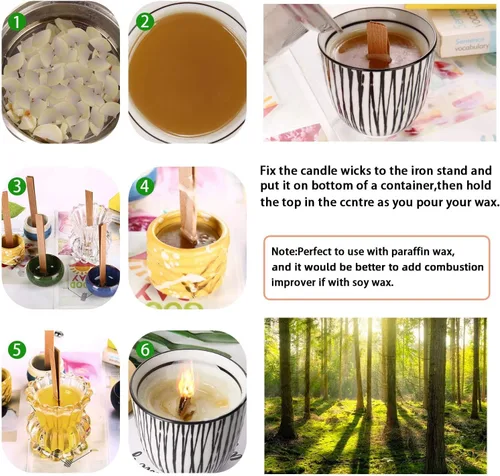 1

2

Sentence vocabulary

3

4

Fix the candle wicks to the iron stand and put it on bottom of a container,then hold the top in the ccntre as you pour your wax.

Note:Perfect to use with paraffin wax, and it would be better to add combustion improver if with soy wax.

5

6