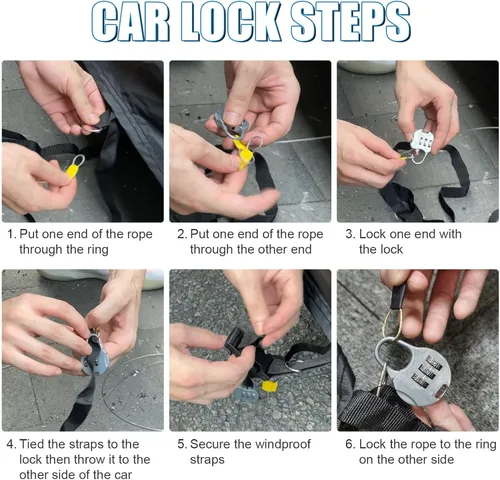 CAR LOCK STEPS

1. Put one end of the rope through the ring

2. Put one end of the rope through the other end

3. Lock one end with the lock

4. Tied the straps to the lock then throw it to the other side of the car

5. Secure the windproof straps

6. Lock the rope to the ring on the other side