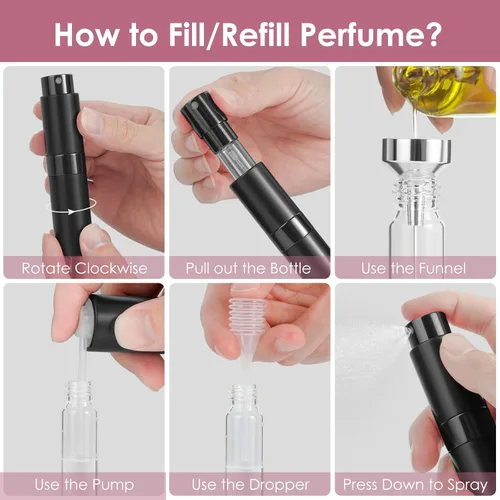 How to Fill/Refill Perfume?

Rotate Clockwise

Pull out the Bottle

Use the Funnel

Use the Pump

Use the Dropper

Press Down to Spray