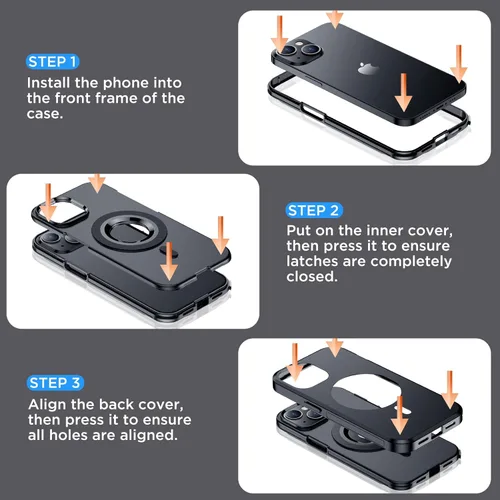 STEP 1

Install the phone into the front frame of the case.

STEP 2

Put on the inner cover, then press it to ensure latches are completely closed.

STEP 3

Align the back cover, then press it to ensure all holes are aligned.