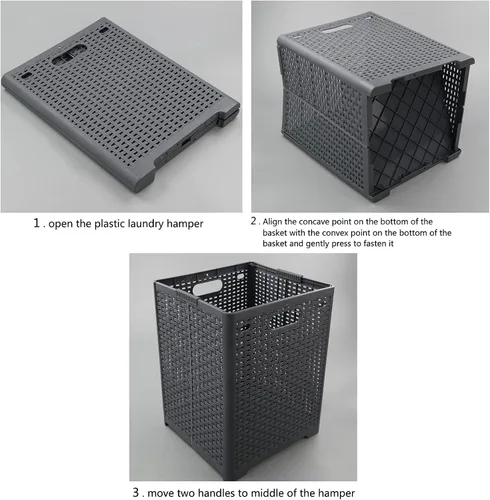 1 . open the plastic laundry hamper

2 . Align the concave point on the bottom of the basket with the convex point on the bottom of the basket and gently press to fasten it

3 . move two handles to middle of the hamper