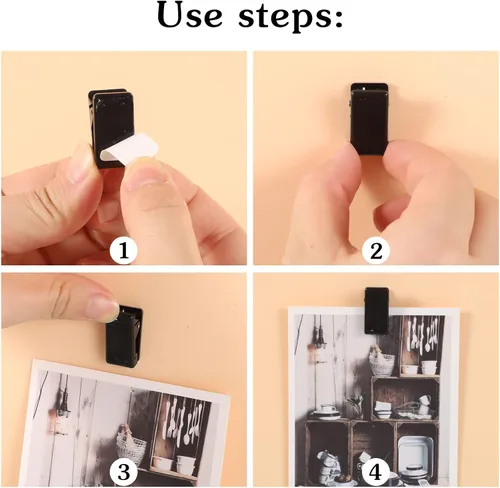 Use steps:

1

2

3

4