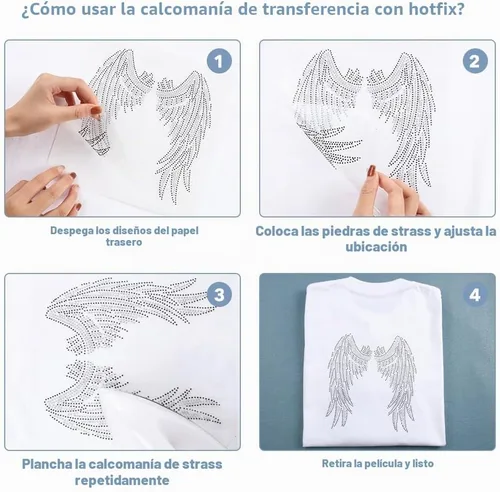 ¿Cómo usar la calcomanía de transferencia con hotfix?

1

Despega los diseños del papel trasero

2

Coloca las piedras de strass y ajusta la ubicación

3

Plancha la calcomanía de strass repetidamente

4

Retira la película y listo