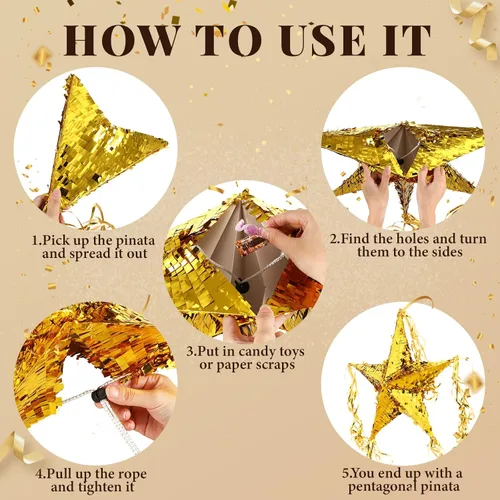 HOW TO USE IT

1.Pick up the pinata and spread it out

2.Find the holes and turn them to the sides

3.Put in candy toys or paper scraps

4.Pull up the rope and tighten it

5.You end up with a pentagonal pinata