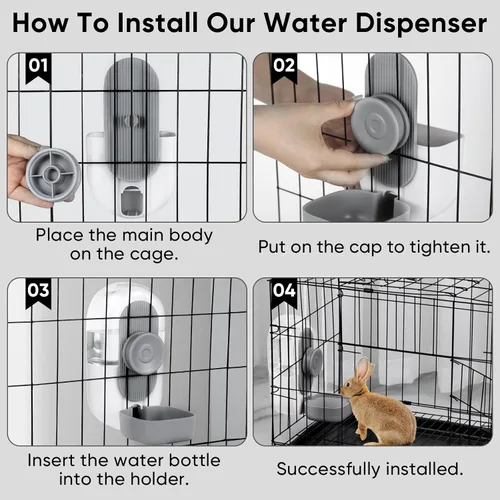 How To Install Our Water Dispenser

01

Place the main body on the cage.

02

Put on the cap to tighten it.

03

Insert the water bottle into the holder.

04

Successfully installed.