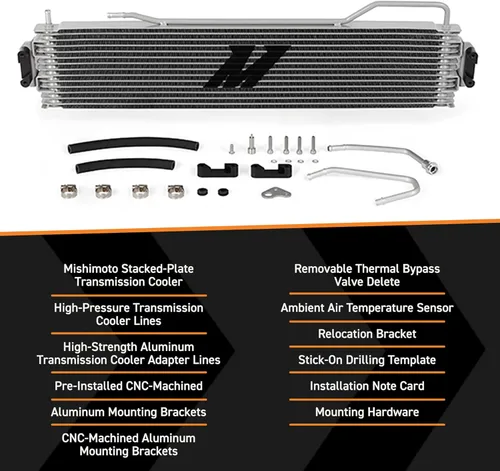 Mishimoto Stacked-Plate Transmission Cooler

High-Pressure Transmission Cooler Lines

High-Strength Aluminum Transmission Cooler Adapter Lines

Pre-Installed CNC-Machined

Aluminum Mounting Brackets

CNC-Machined Aluminum Mounting Brackets

Removable Thermal Bypass Valve Delete

Ambient Air Temperature Sensor

Relocation Bracket

Stick-On Drilling Template

Installation Note Card

Mounting Hardware