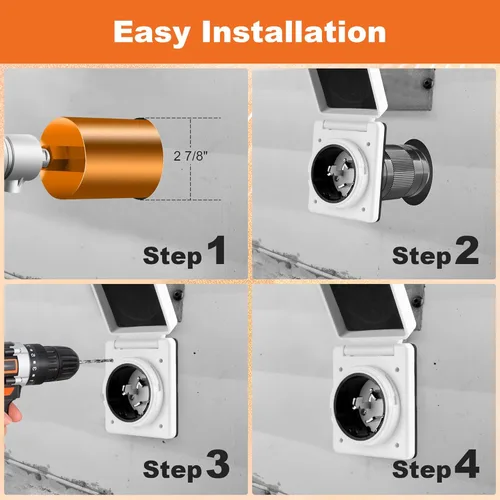 Easy Installation

2 7/8"

Step 1

Step 2

Step 3

Step 4