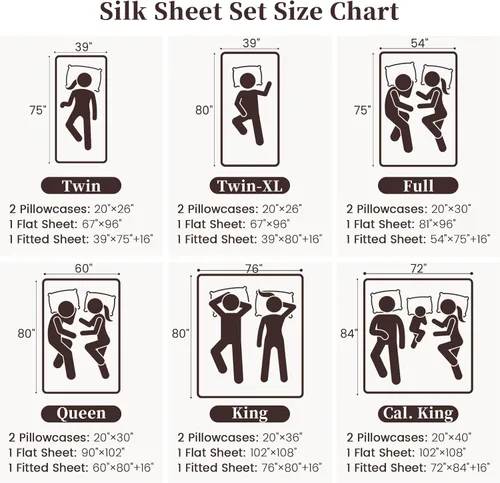 Silk Sheet Set Size Chart

39"
75"
Twin
2 Pillowcases: 20"×26"
1 Flat Sheet: 67"×96"
1 Fitted Sheet: 39"×75"+16"

39"
80"
Twin-XL
2 Pillowcases: 20"×26"
1 Flat Sheet: 67"×96"
1 Fitted Sheet: 39"×80"+16"

54"
75"
Full
2 Pillowcases: 20"×30"
1 Flat Sheet: 81"×96"
1 Fitted Sheet: 54"×75"+16"

60"
80"
Queen
2 Pillowcases: 20"×30"
1 Flat Sheet: 90"×102"
1 Fitted Sheet: 60"×80"+16"

76"
80"
King
2 Pillowcases: 20"×36"
1 Flat Sheet: 102"×108"
1 Fitted Sheet: 76"×80"+16"

72"
84"
Cal. King
2 Pillowcases: 20"×40"
1 Flat Sheet: 102"×108"
1 Fitted Sheet: 72"×84"+16"